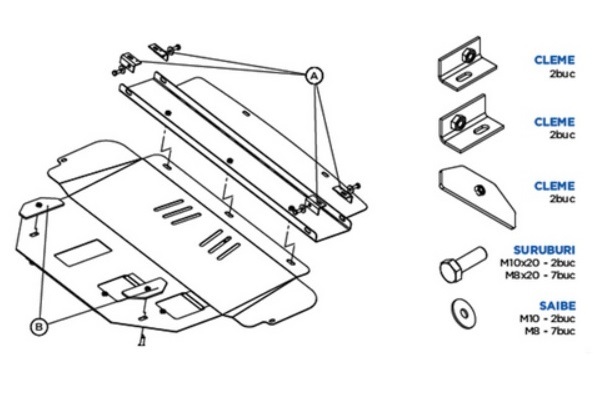 A

B

CLEME
2buc

CLEME
2buc

CLEME
2buc

SURUBURI
M10x20 - 2buc
M8x20 - 7buc

SAIBE
M10 - 2buc
M8 - 7buc